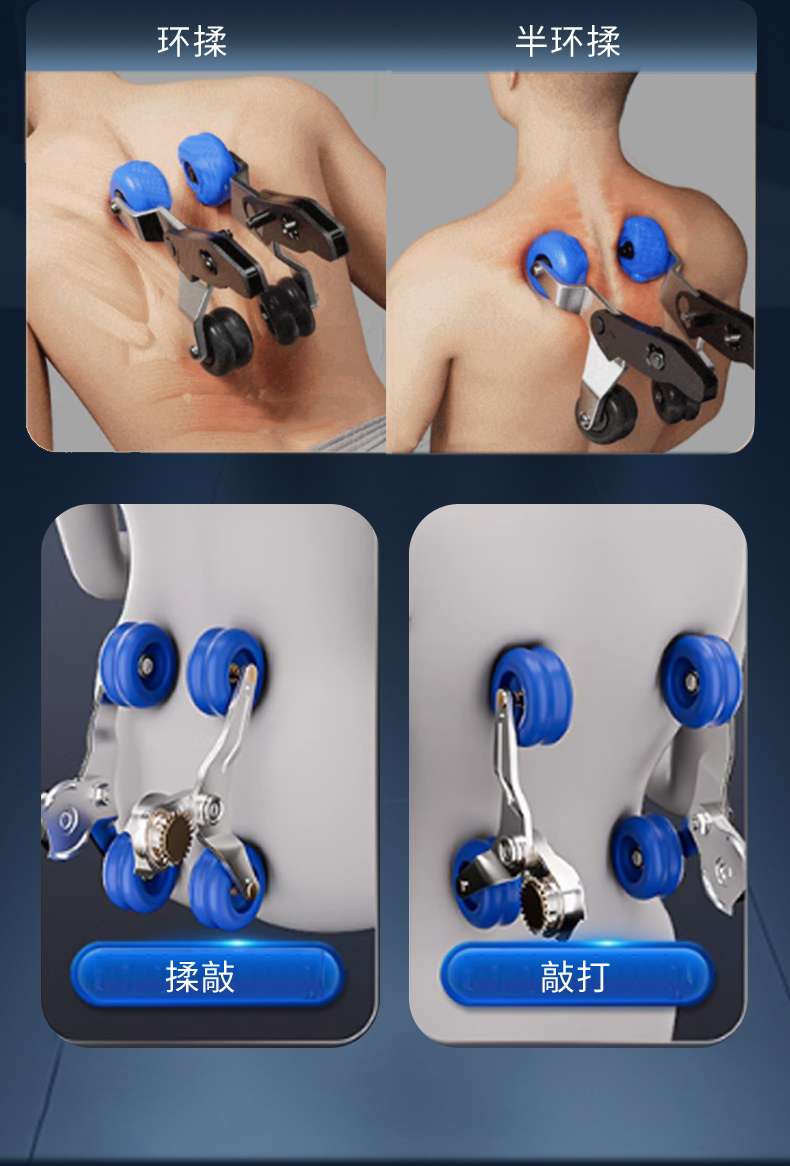 环揉

半环揉

揉敲

敲打