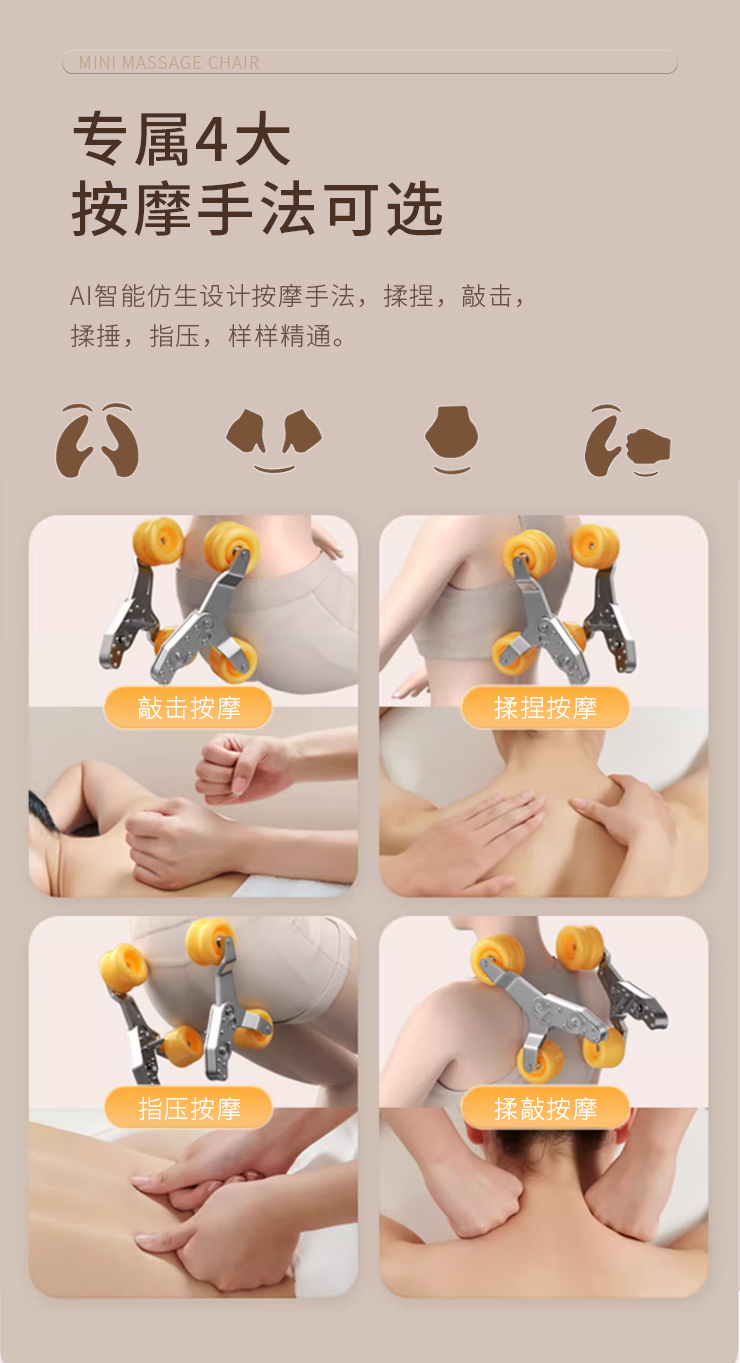 MINI MASSAGE CHAIR

专属4大
按摩手法可选

AI智能仿生设计按摩手法，揉捏，敲击，揉捶，指压，样样精通。

敲击按摩

揉捏按摩

指压按摩

揉敲按摩