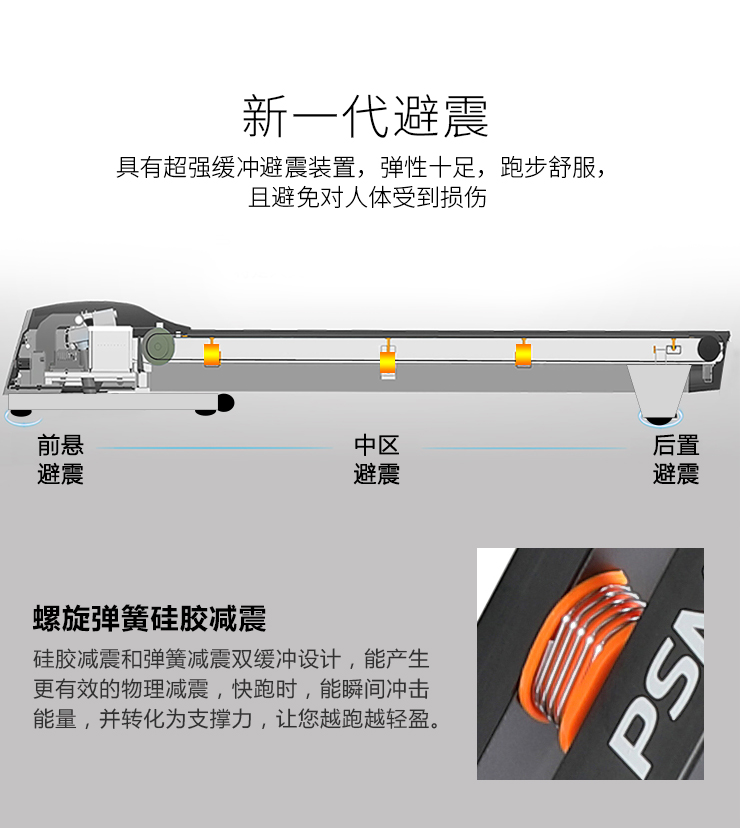 新一代避震

具有超强缓冲避震装置，弹性十足，跑步舒服，且避免对人体受到损伤

前悬避震

中区避震

后置避震

螺旋弹簧硅胶减震

硅胶减震和弹簧减震双缓冲设计，能产生更有效的物理减震，快跑时，能瞬间冲击能量，并转化为支撑力，让您越跑越轻盈。

PSA