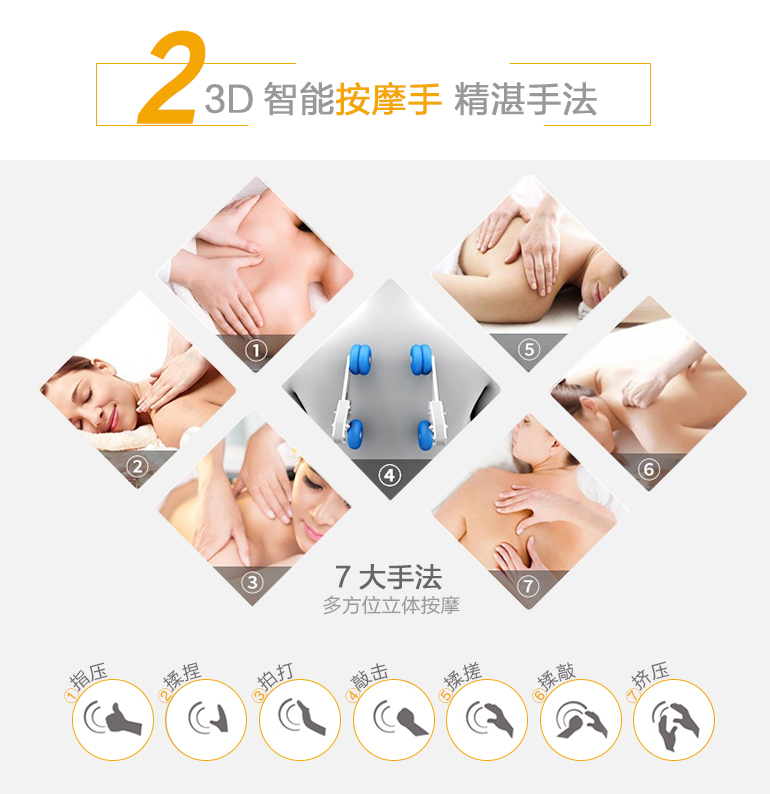 2 3D 智能按摩手 精湛手法

①

②

③

④

⑤

⑥

⑦

7 大手法
多方位立体按摩

①指压 ②揉捏 ③拍打 ④敲击 ⑤揉搓 ⑥揉敲 ⑦挤压