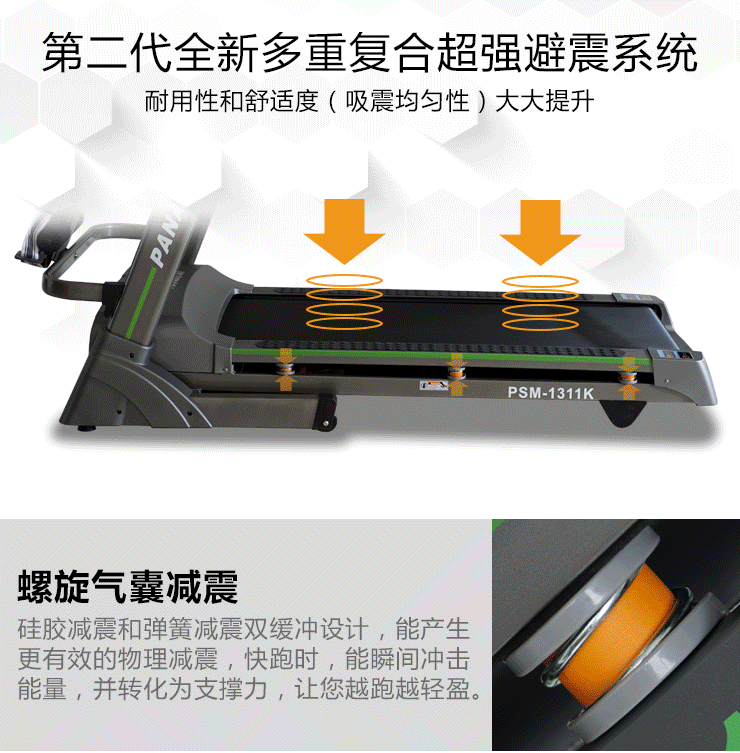 第二代全新多重复合超强避震系统

耐用性和舒适度（吸震均匀性）大大提升

PAN

PSM-1311K

螺旋气囊减震

硅胶减震和弹簧减震双缓冲设计，能产生更有效的物理减震，快跑时，能瞬间冲击能量，并转化为支撑力，让您越跑越轻盈。