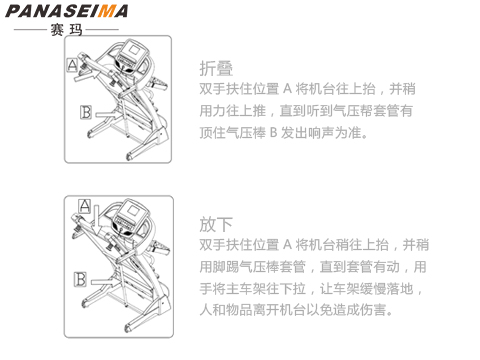 PANASEIMA
赛玛

A
B

折叠
双手扶住位置 A 将机台往上抬，并稍用力往上推，直到听到气压帮套管有顶住气压棒 B 发出响声为准。

A
B

放下
双手扶住位置 A 将机台稍往上抬，并稍用脚踢气压棒套管，直到套管有动，用手将主车架往下拉，让车架缓慢落地，人和物品离开机台以免造成伤害。